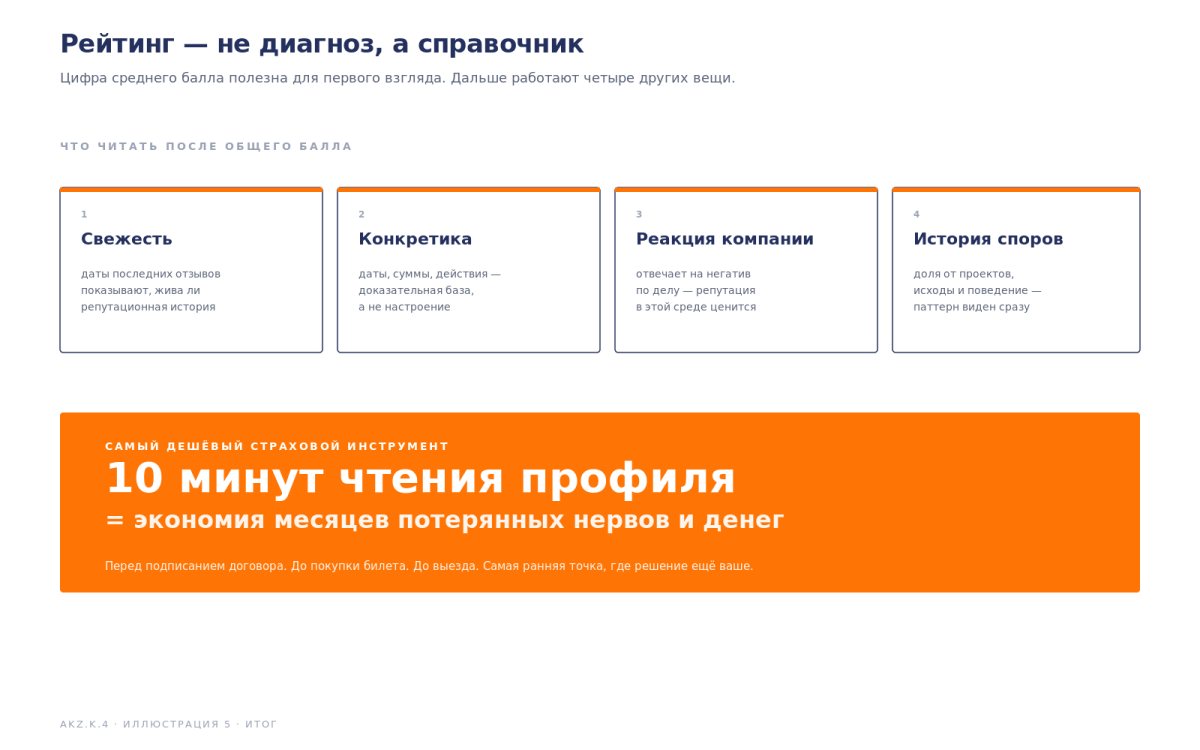 Рейтинг — не диагноз, а справочник

Цифра среднего балла полезна для первого взгляда. Дальше работают четыре других вещи.

ЧТО ЧИТАТЬ ПОСЛЕ ОБЩЕГО БАЛЛА

1

Свежесть

даты последних отзывов показывают, жива ли репутационная история

2

Конкретика

даты, суммы, действия — доказательная база, а не настроение

3

Реакция компании

отвечает на негатив по делу — репутация в этой среде ценится

4

История споров

доля от проектов, исходы и поведение — паттерн виден сразу

САМЫЙ ДЕШЁВЫЙ СТРАХОВОЙ ИНСТРУМЕНТ

10 минут чтения профиля

= экономия месяцев потерянных нервов и денег

Перед подписанием договора. До покупки билета. До выезда. Самая ранняя точка, где решение ещё ваше.

AKZ.K.4 · ИЛЛЮСТРАЦИЯ 5 · ИТОГ